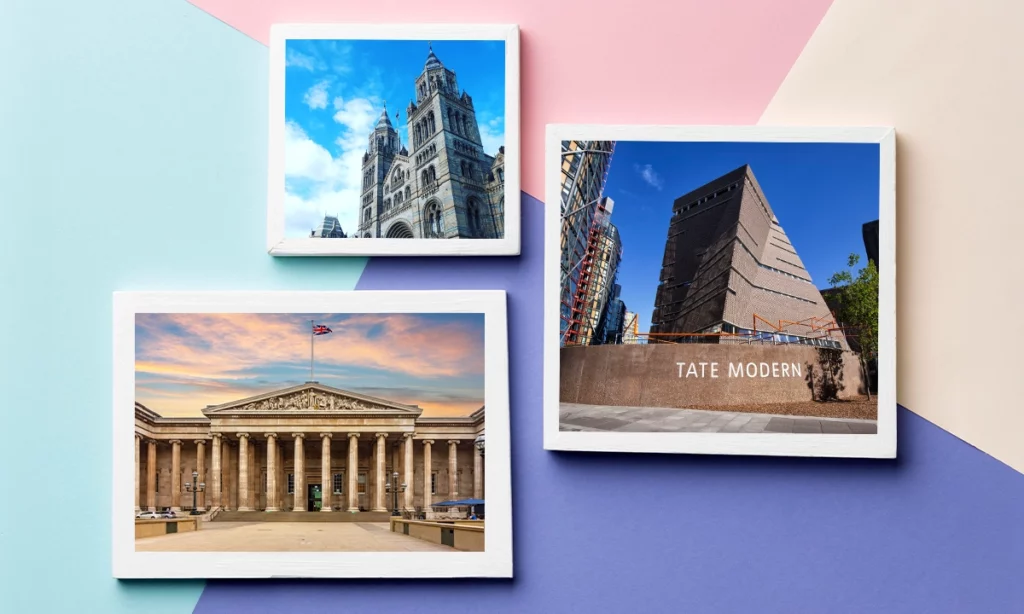 TATE MODERN